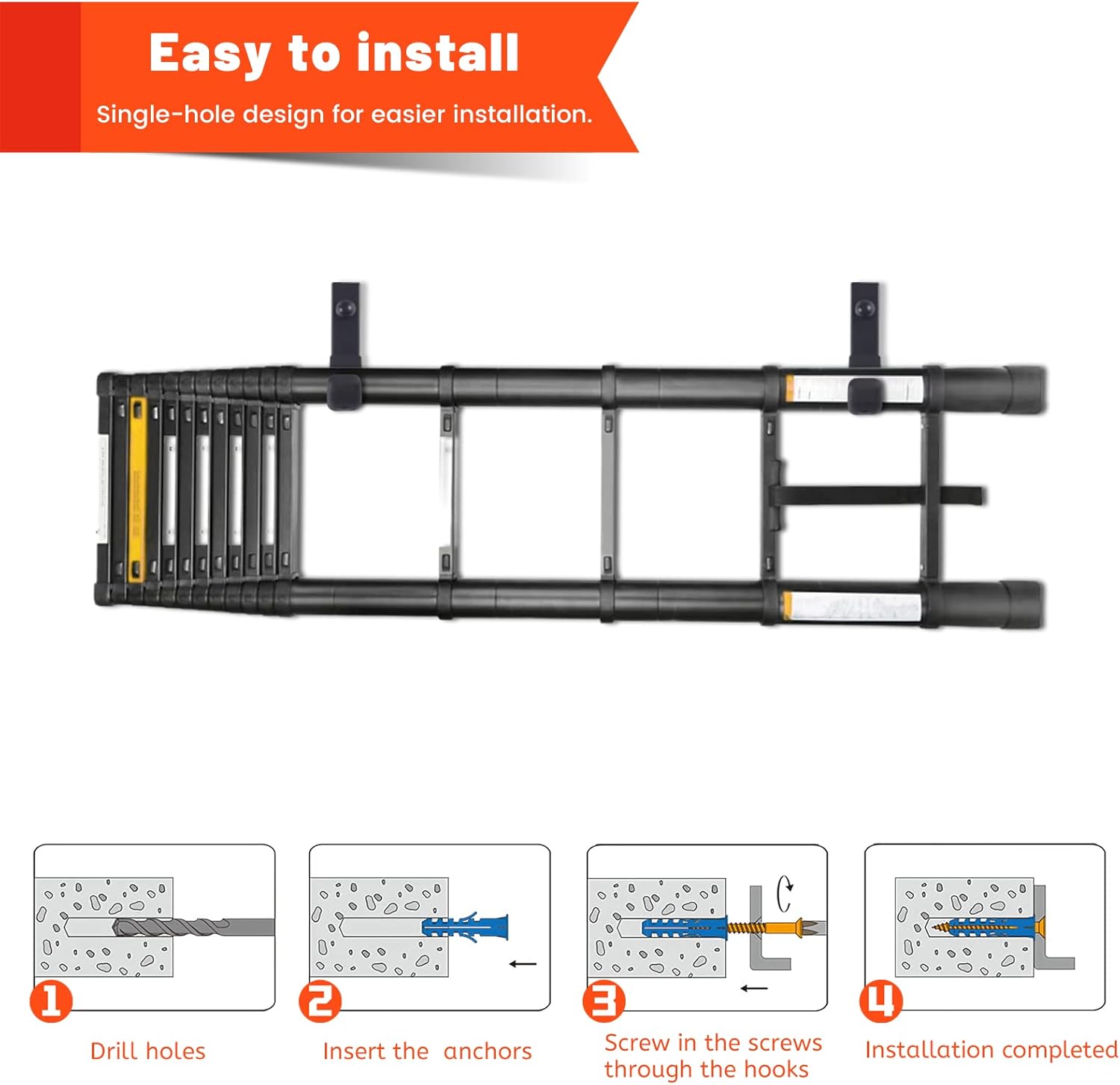 Easy to install
Single-hole design for easier installation.

1
Drill holes

2
Insert the anchors

3
Screw in the screws through the hooks

4
Installation completed