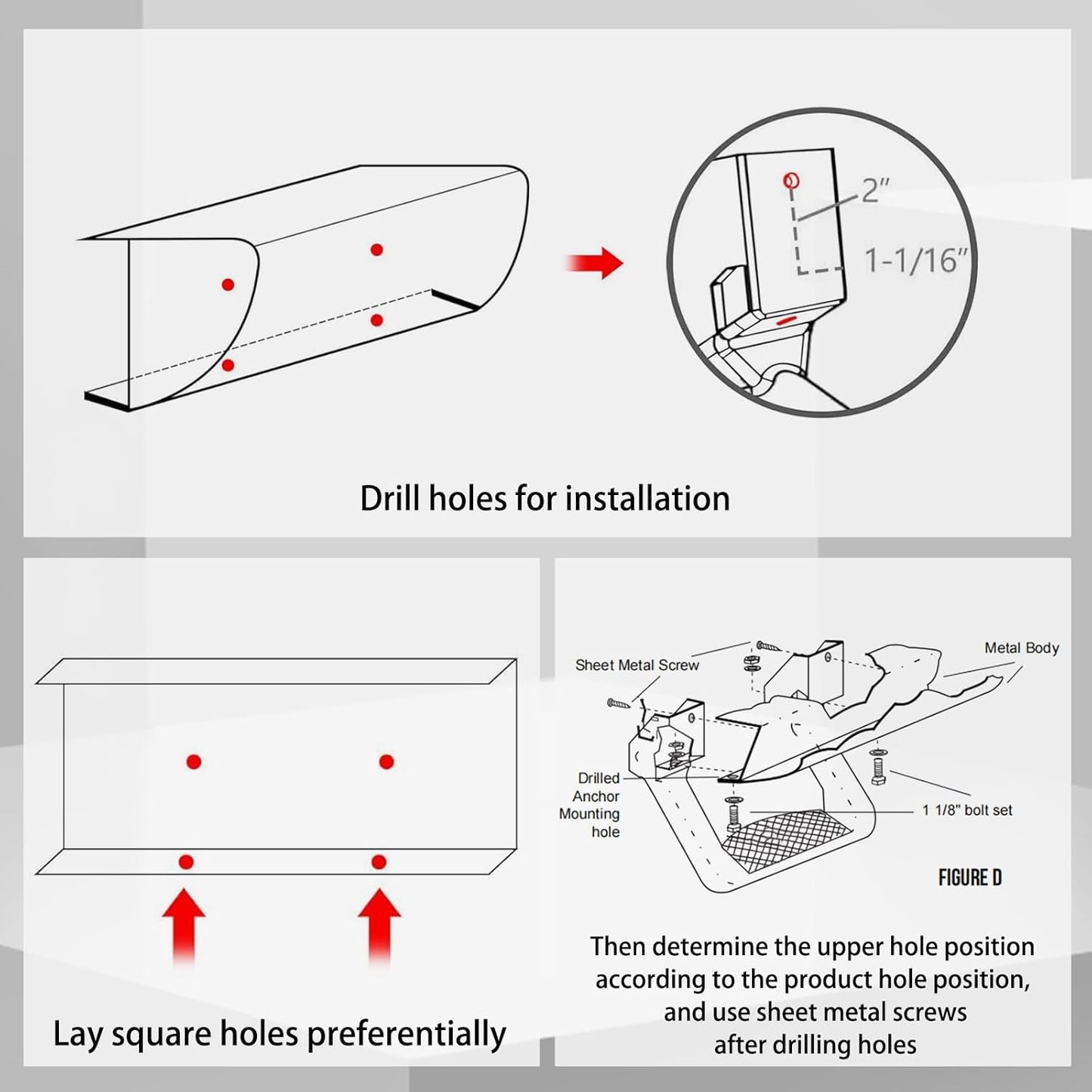 2"

1-1/16"

Drill holes for installation

Lay square holes preferentially

Sheet Metal Screw

Metal Body

Drilled Anchor Mounting hole

1 1/8" bolt set

FIGURE D

Then determine the upper hole position according to the product hole position, and use sheet metal screws after drilling holes