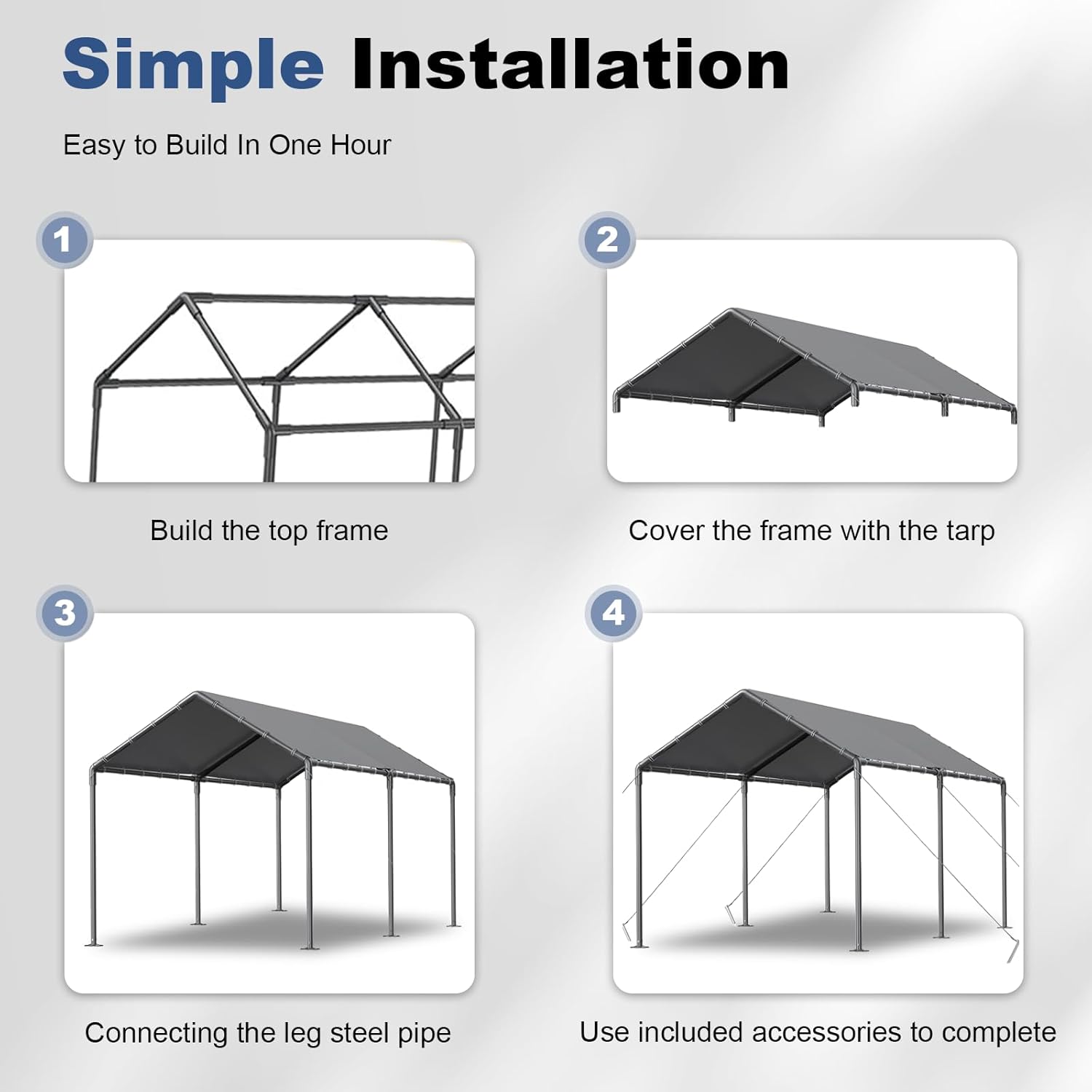 Simple Installation

Easy to Build In One Hour

1

Build the top frame

2

Cover the frame with the tarp

3

Connecting the leg steel pipe

4

Use included accessories to complete