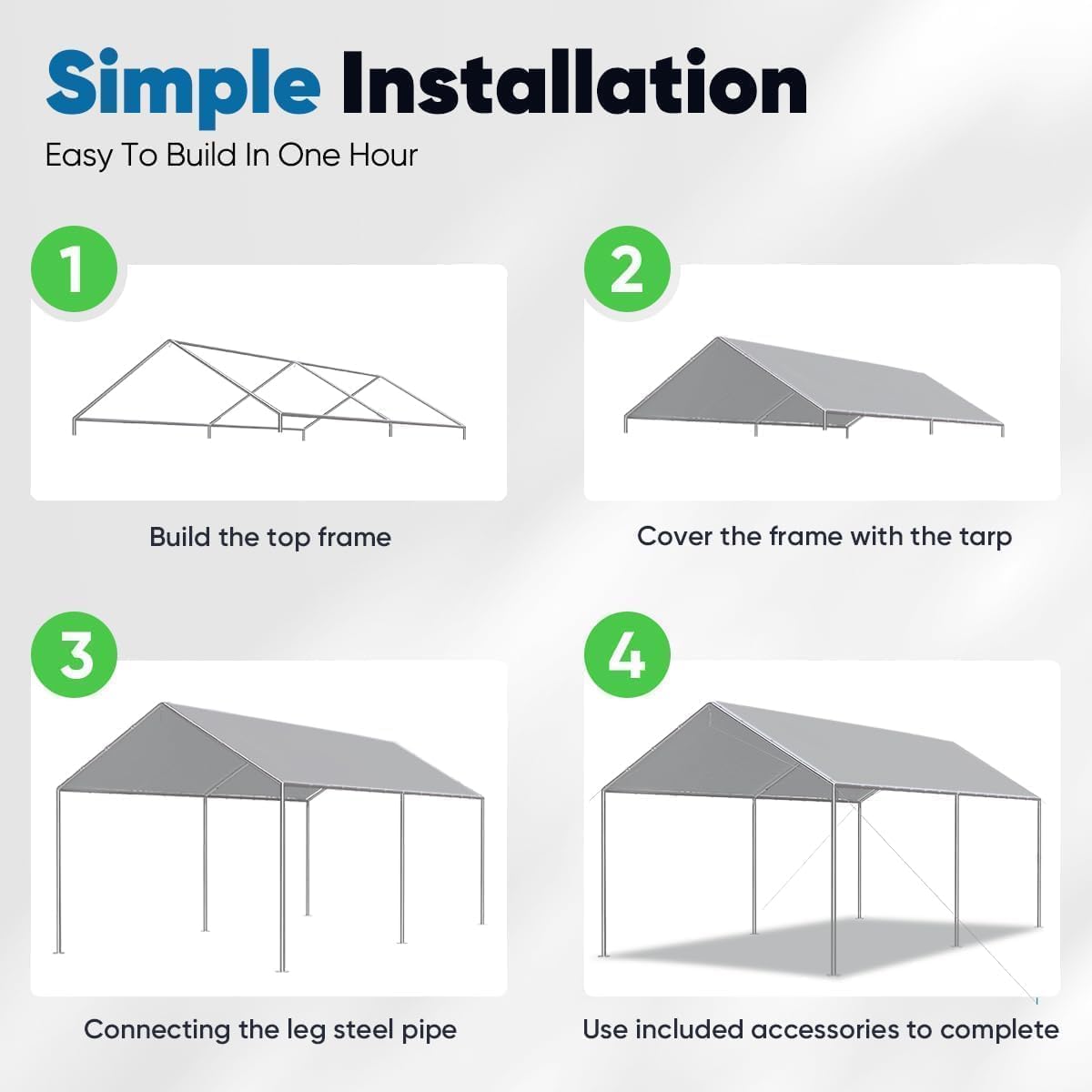 Simple Installation
Easy To Build In One Hour

1

Build the top frame

2

Cover the frame with the tarp

3

Connecting the leg steel pipe

4

Use included accessories to complete