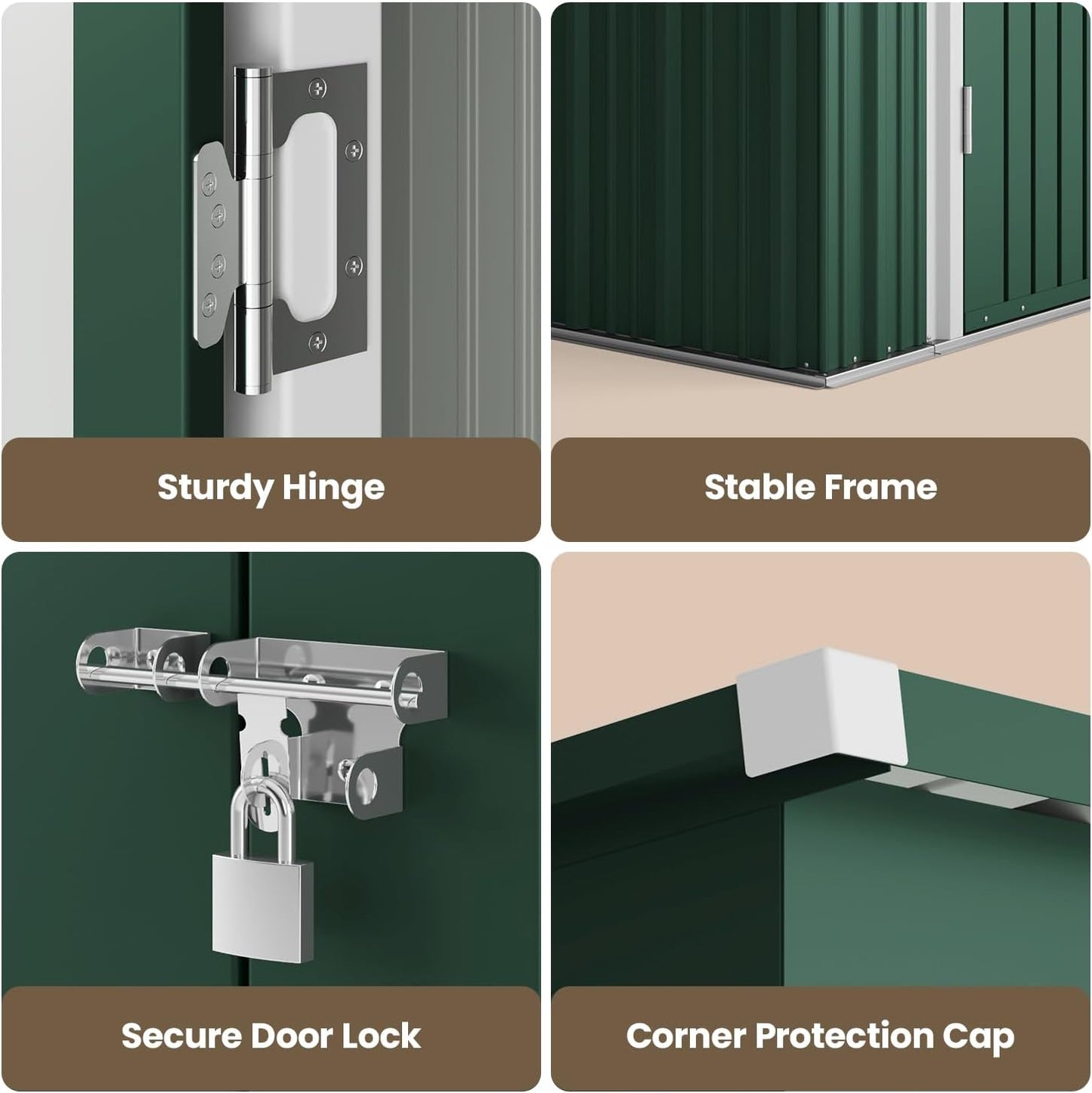 Sturdy Hinge

Stable Frame

Secure Door Lock

Corner Protection Cap