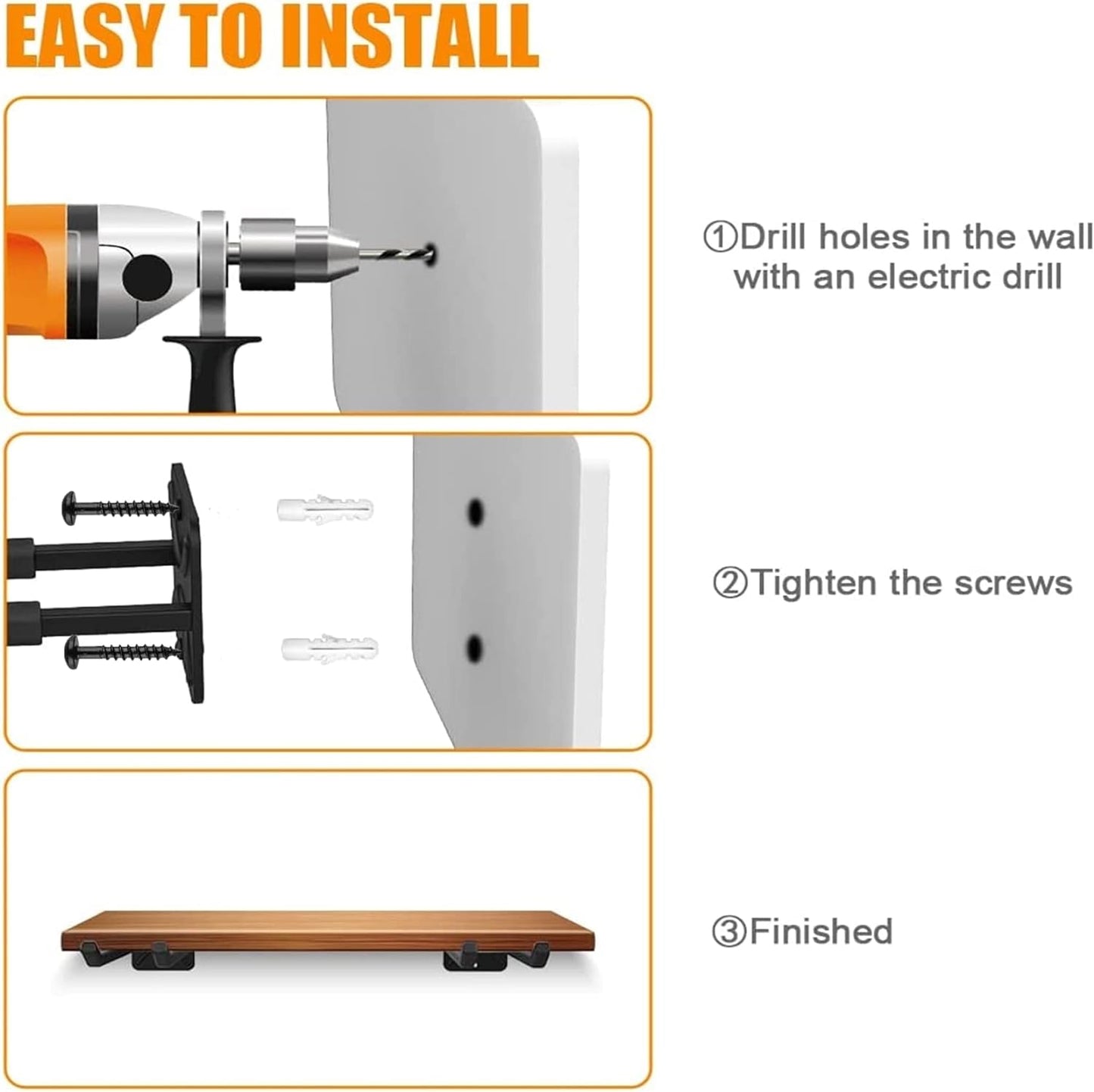 EASY TO INSTALL

①Drill holes in the wall with an electric drill

②Tighten the screws

③Finished