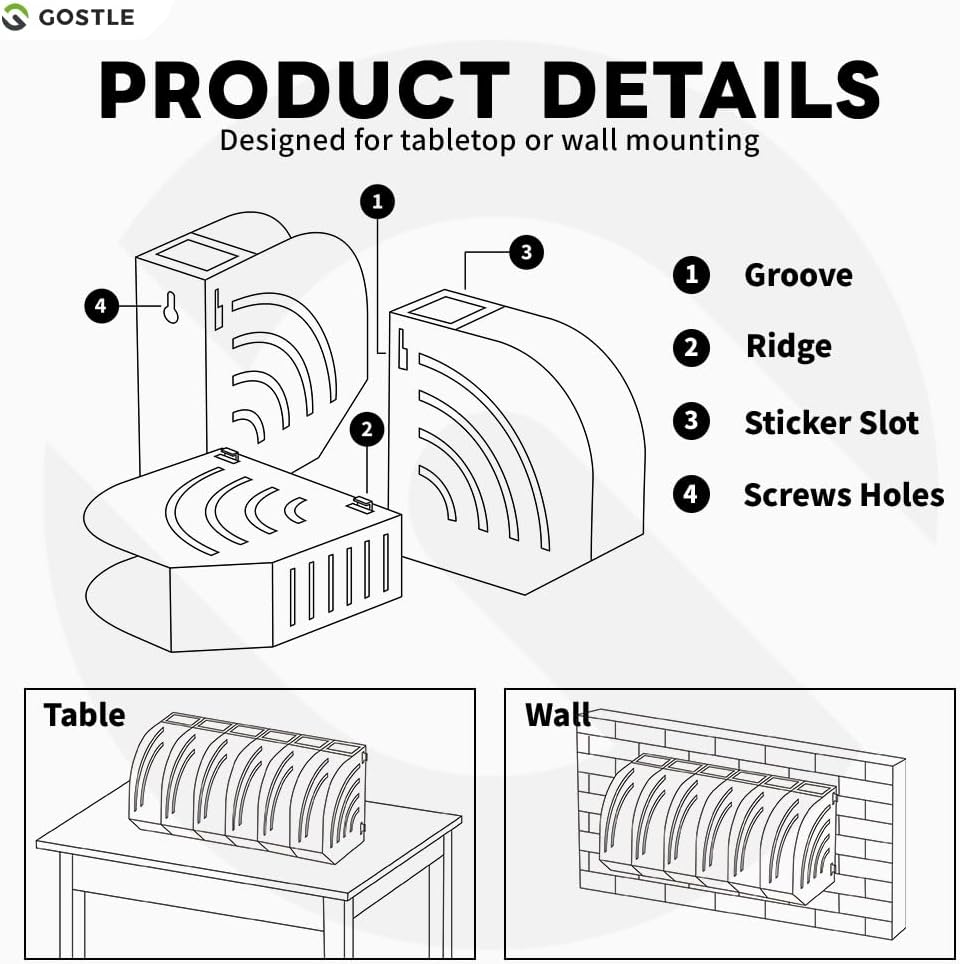 GOSTLE

PRODUCT DETAILS

Designed for tabletop or wall mounting

1
3
4
2

1 Groove

2 Ridge

3 Sticker Slot

4 Screws Holes

Table

Wall