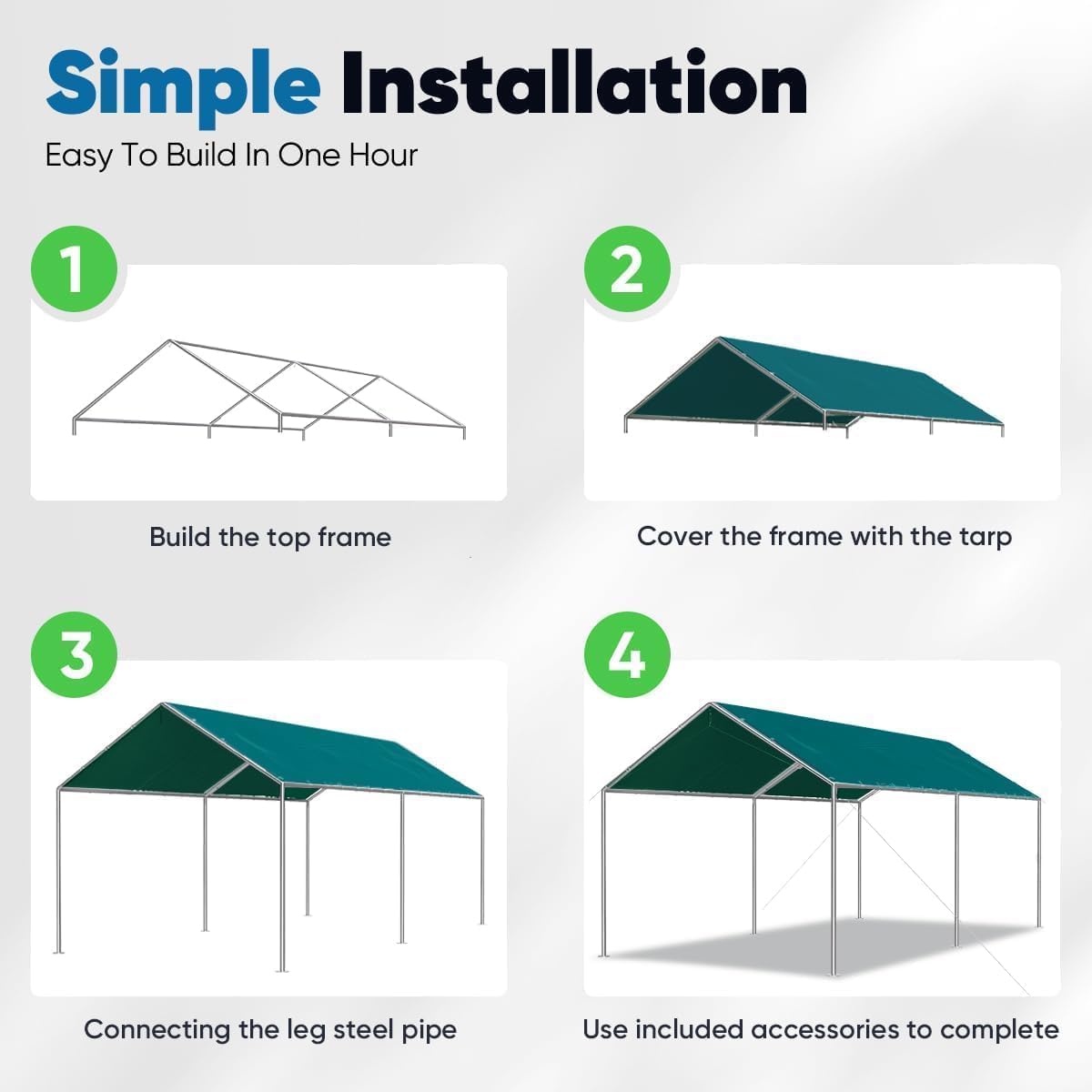 Simple Installation

Easy To Build In One Hour

1

Build the top frame

2

Cover the frame with the tarp

3

Connecting the leg steel pipe

4

Use included accessories to complete