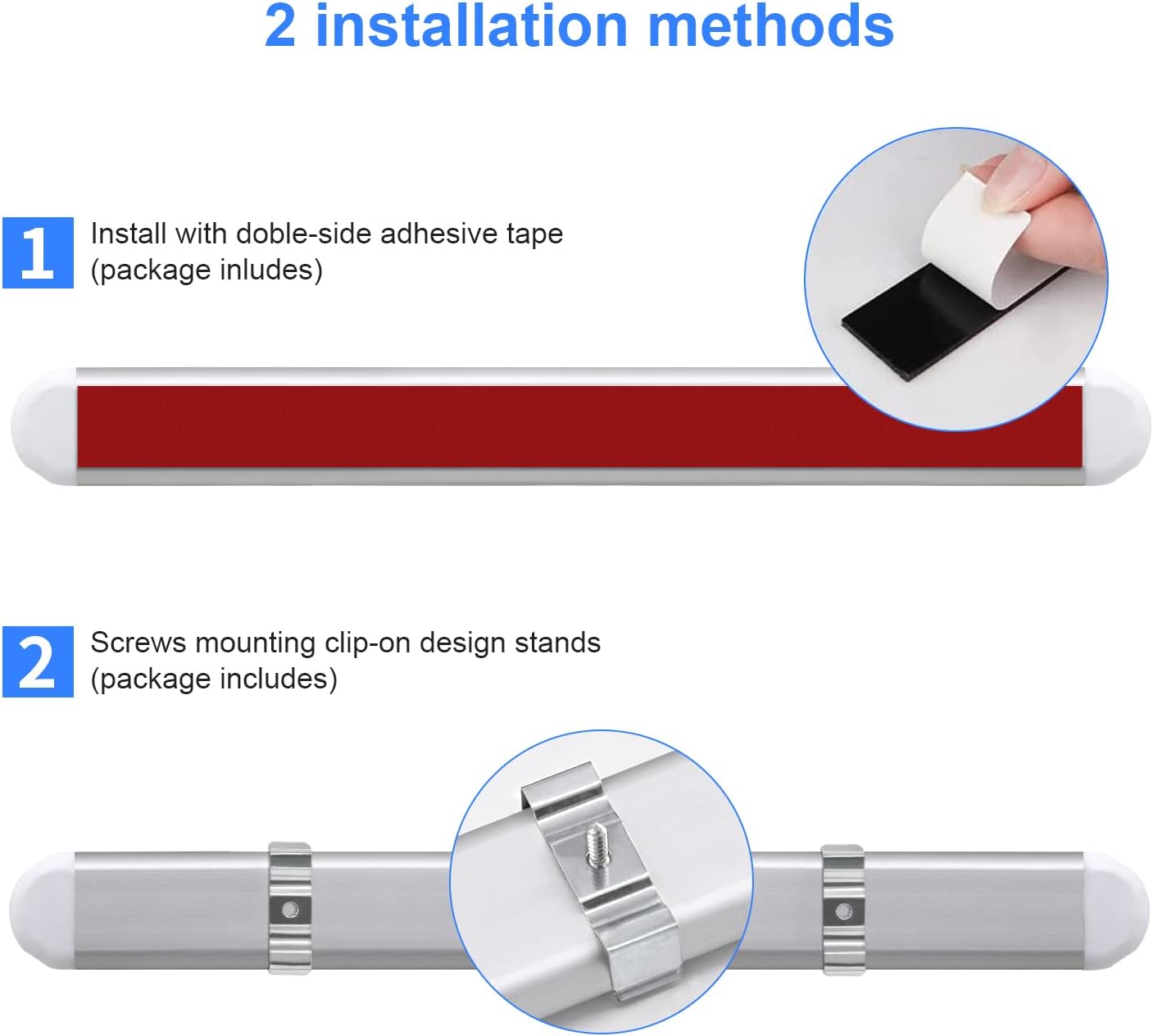 2 installation methods

1 Install with doble-side adhesive tape (package inludes)

2 Screws mounting clip-on design stands (package includes)