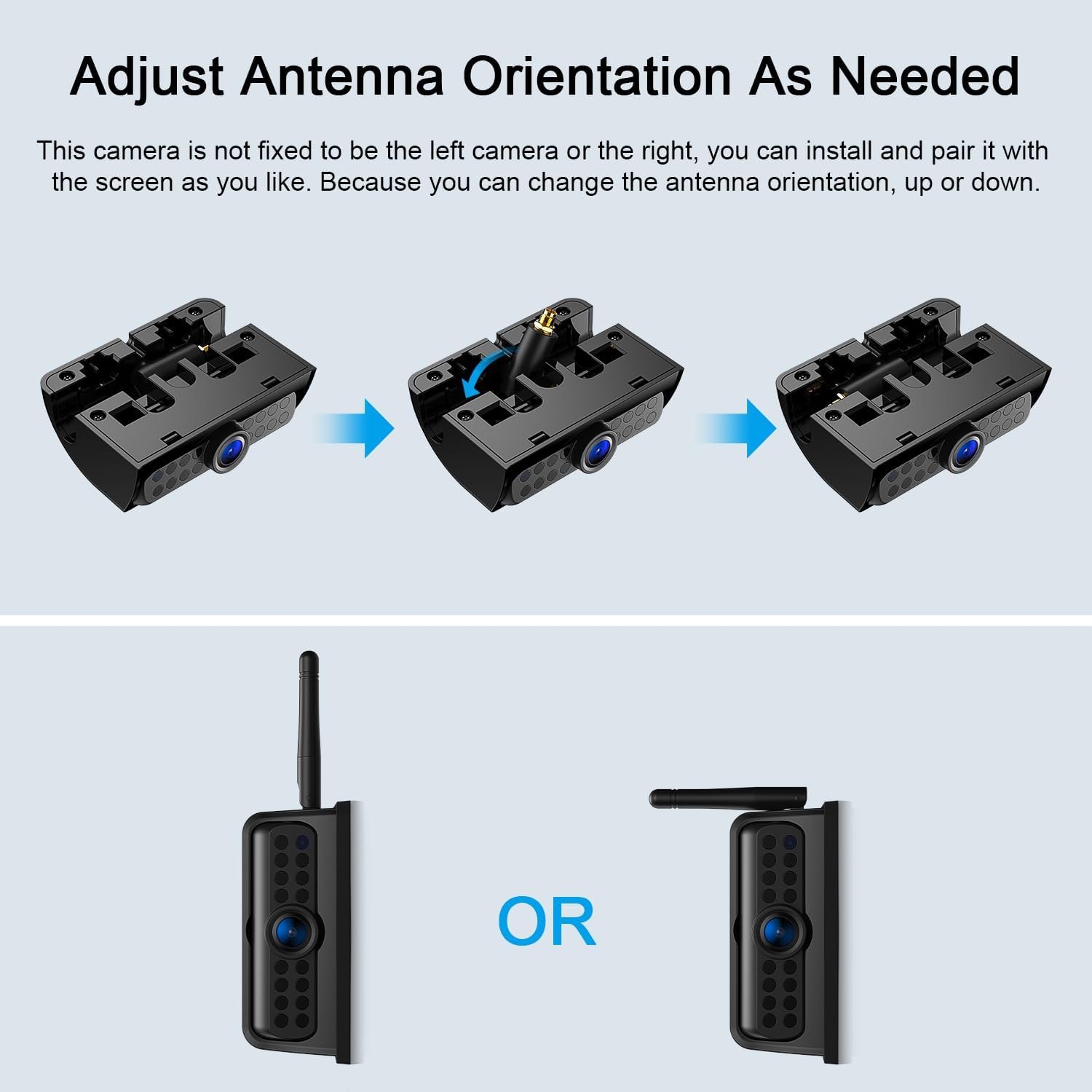 Adjust Antenna Orientation As Needed

This camera is not fixed to be the left camera or the right, you can install and pair it with the screen as you like. Because you can change the antenna orientation, up or down.

OR