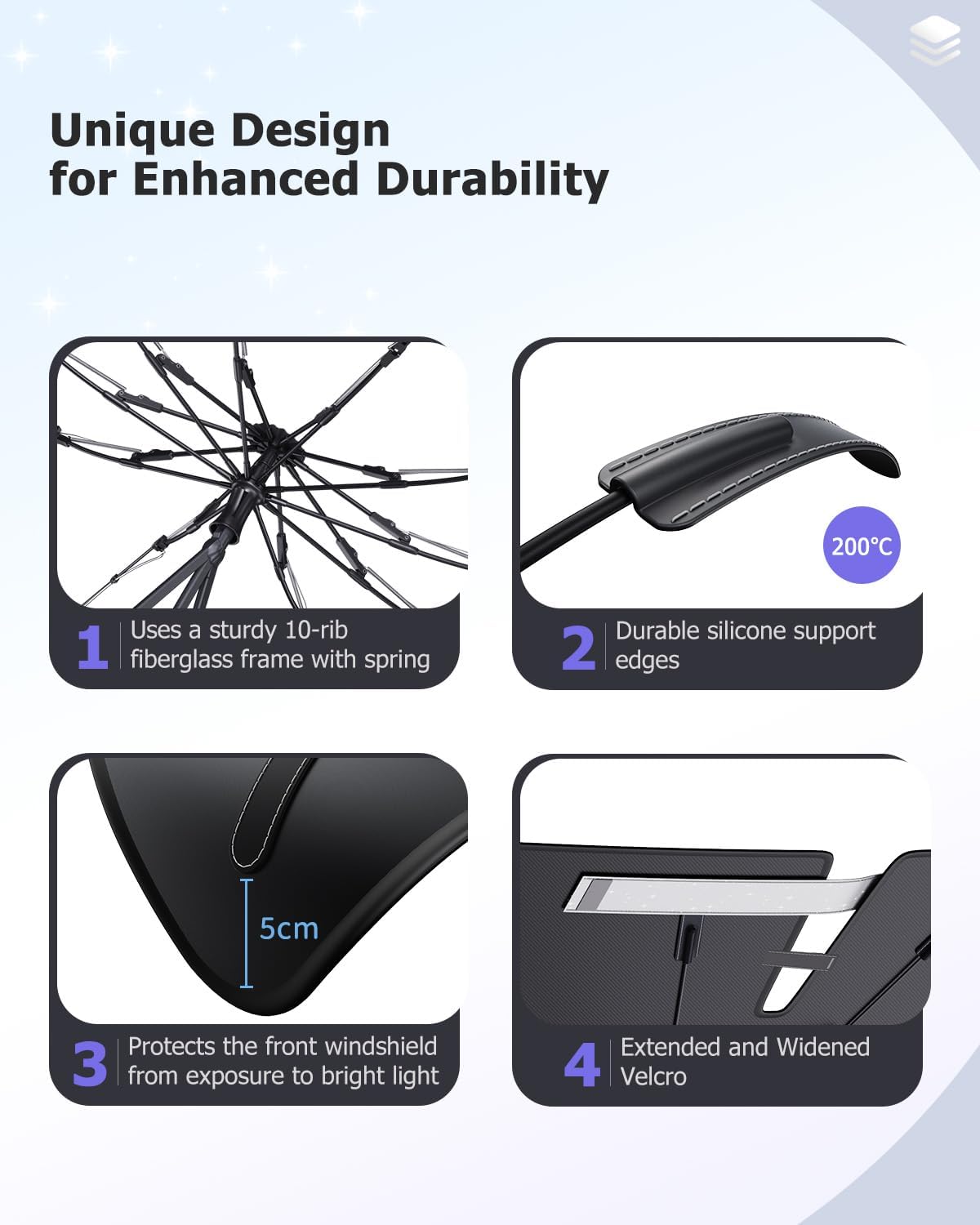 Unique Design
for Enhanced Durability

1 Uses a sturdy 10-rib fiberglass frame with spring

200℃

2 Durable silicone support edges

5cm

3 Protects the front windshield from exposure to bright light

4 Extended and Widened Velcro