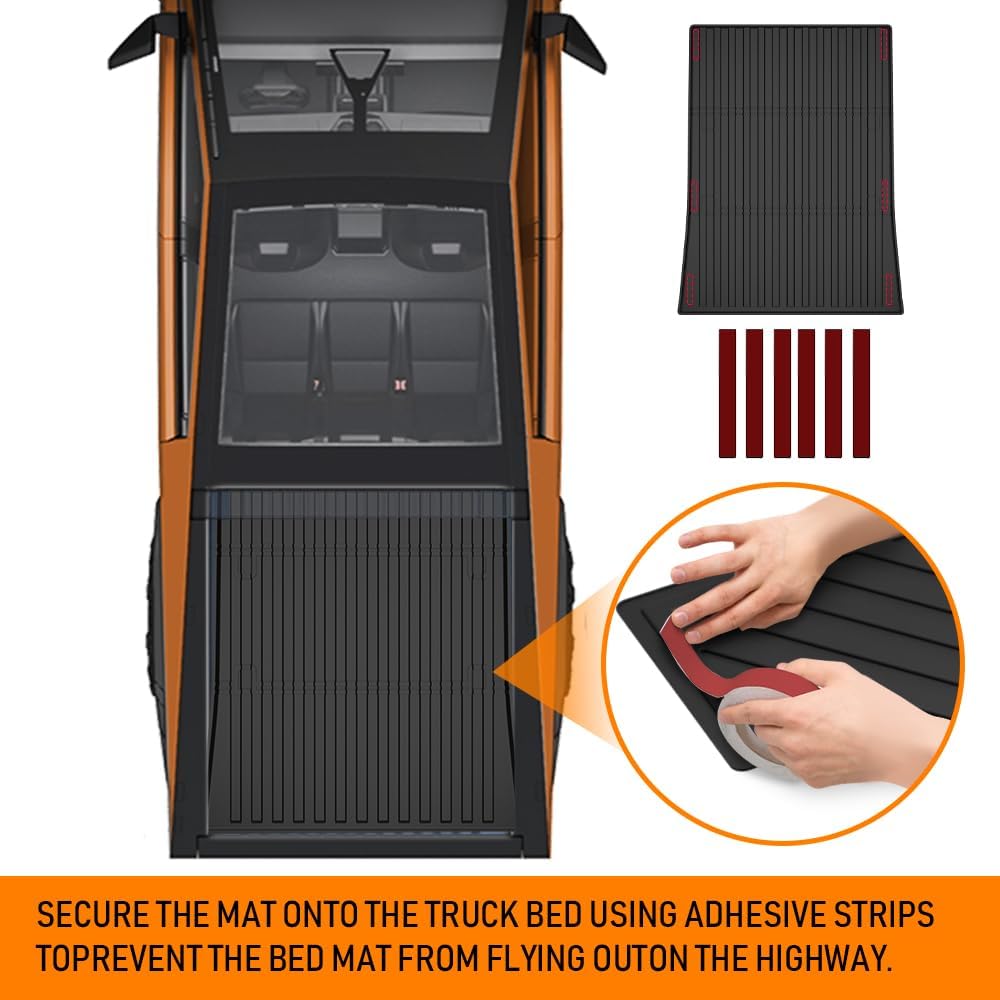 SECURE THE MAT ONTO THE TRUCK BED USING ADHESIVE STRIPS TOPREVENT THE BED MAT FROM FLYING OUTON THE HIGHWAY.