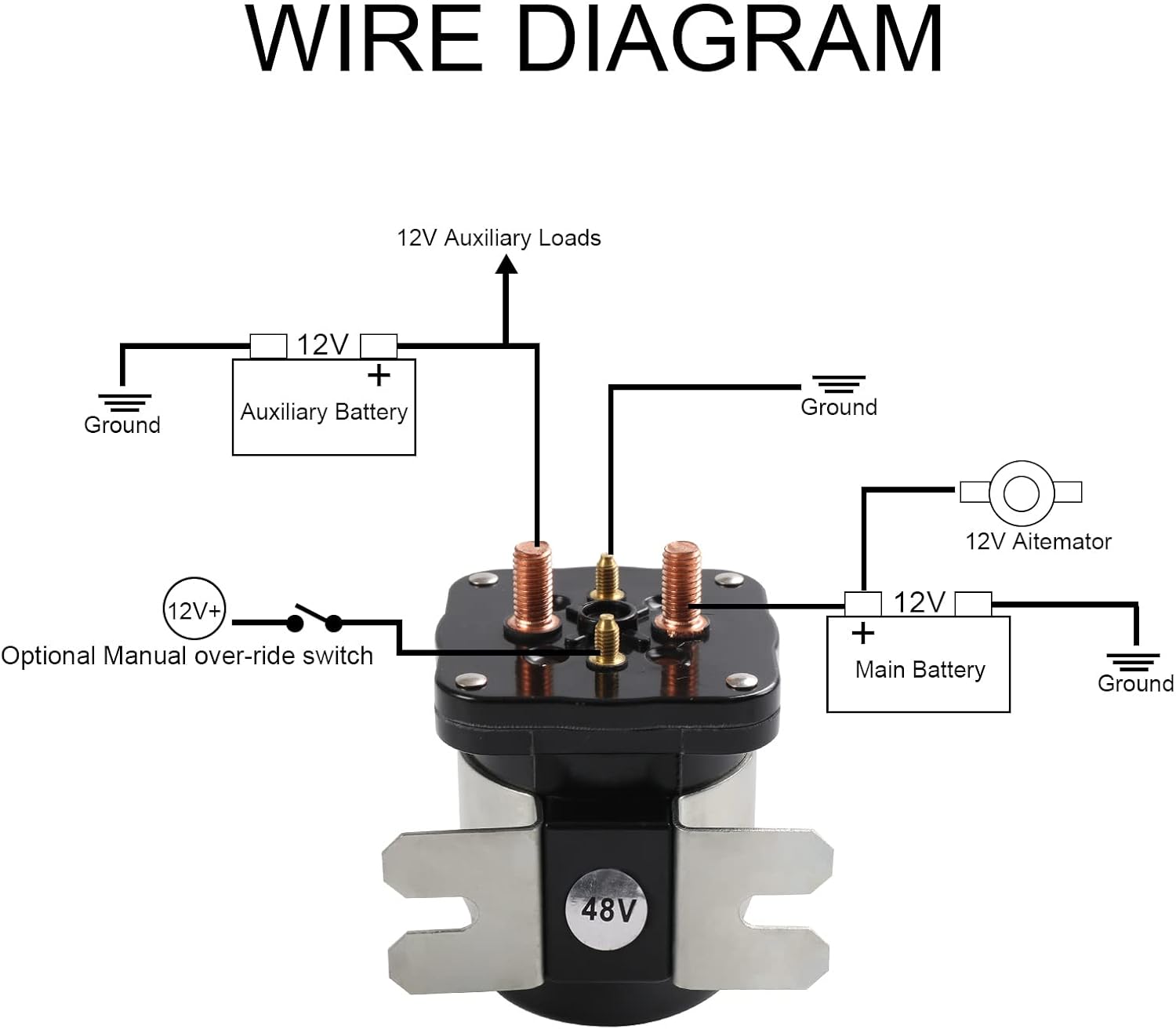 WIRE DIAGRAM

12V Auxiliary Loads

12V

+

Auxiliary Battery

Ground

Ground

12V Aitemator

12V+

Optional Manual over-ride switch

12V

+

Main Battery

Ground

48V