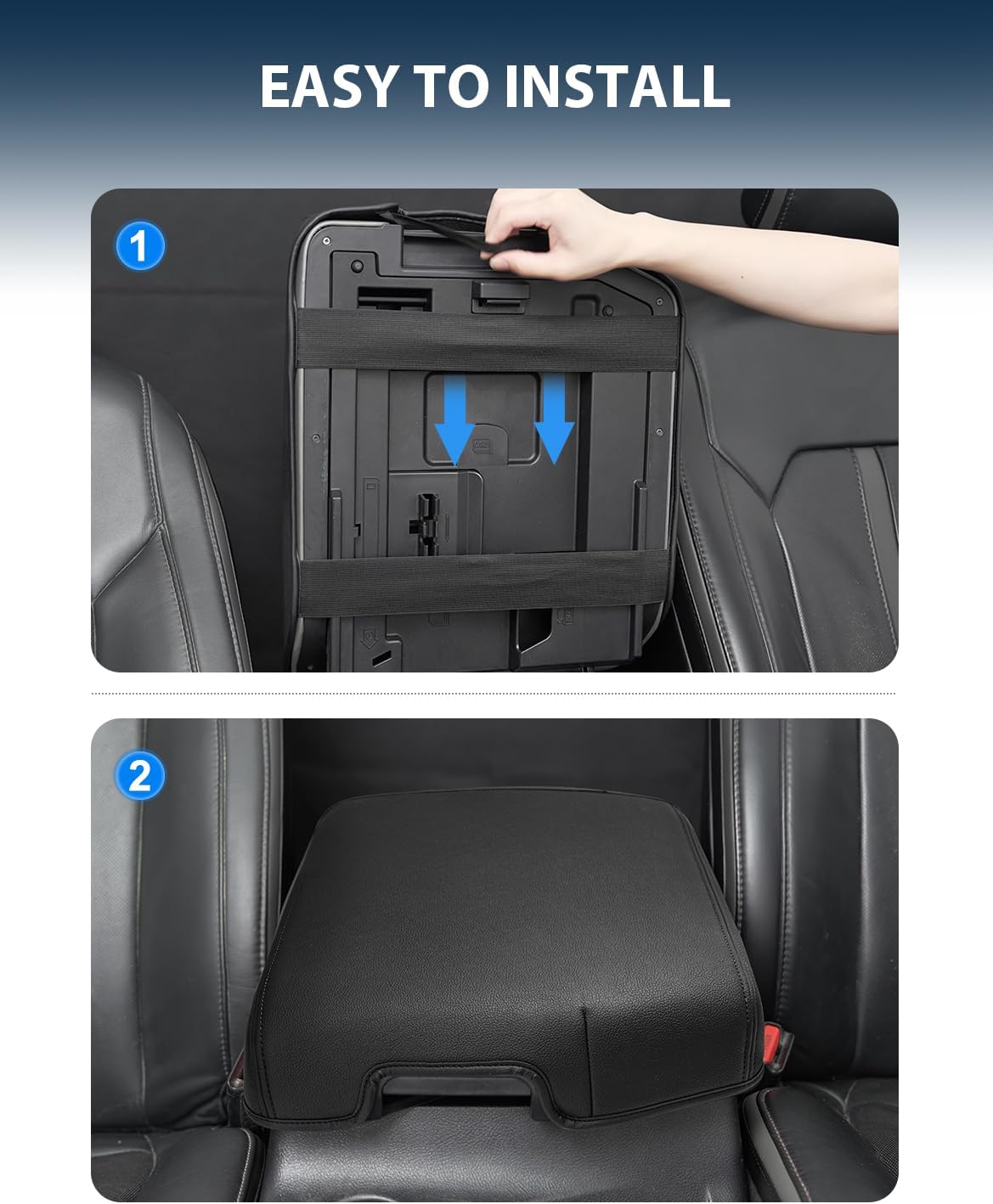 EASY TO INSTALL

1

2