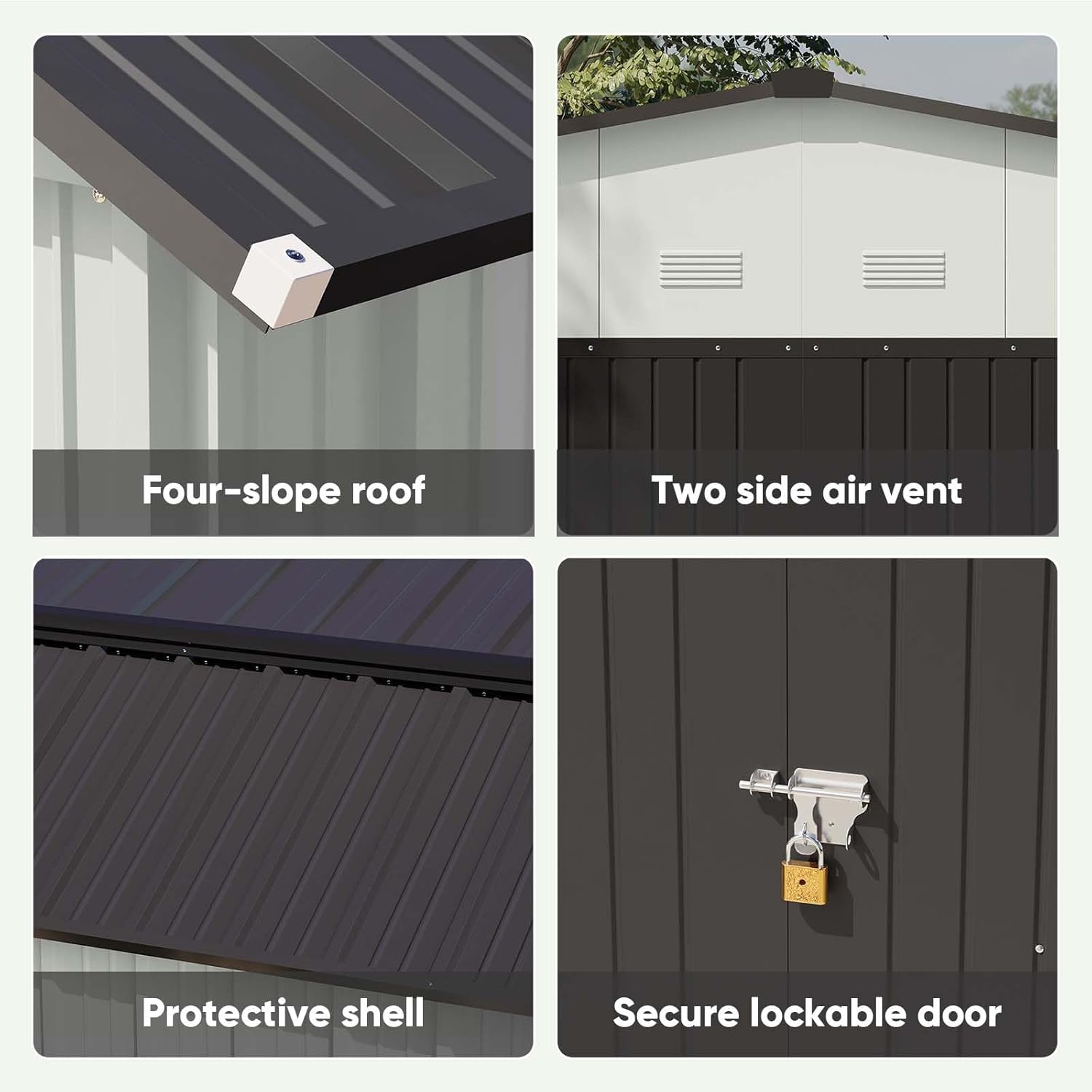 Four-slope roof

Two side air vent

Protective shell

Secure lockable door