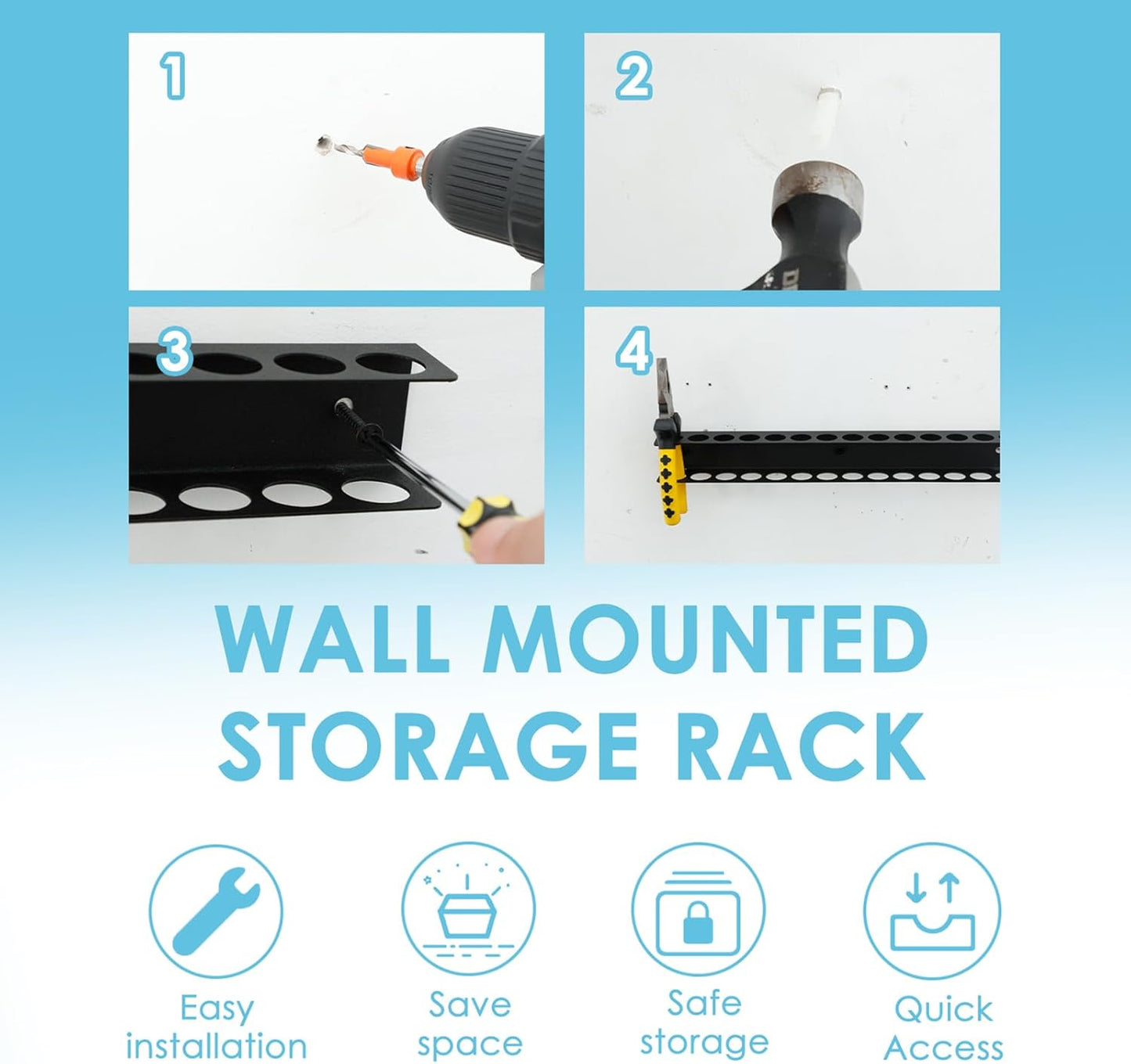 1

2

3

4

WALL MOUNTED STORAGE RACK

Easy installation

Save space

Safe storage

Quick Access