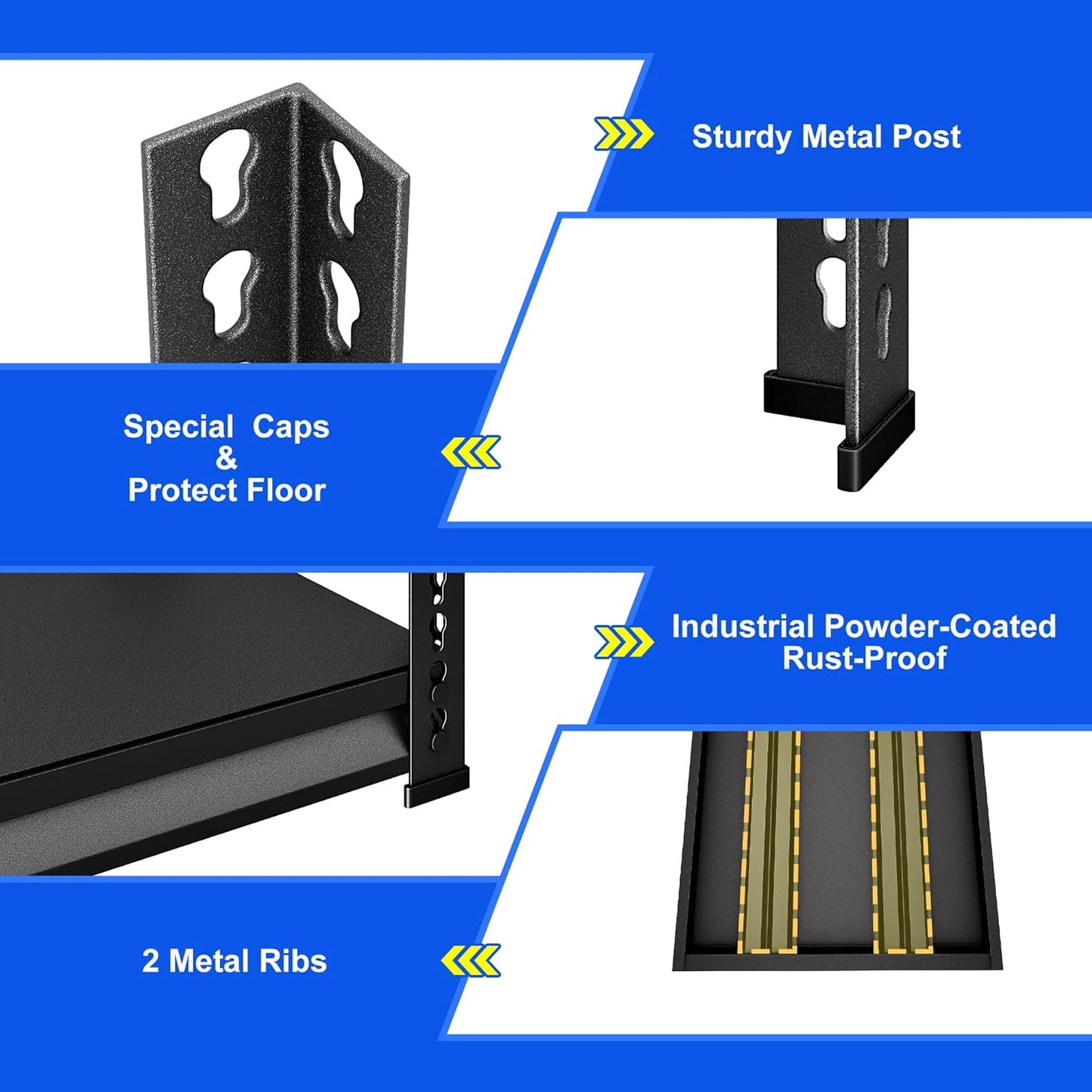 Sturdy Metal Post

Special Caps
&
Protect Floor

Industrial Powder-Coated
Rust-Proof

2 Metal Ribs