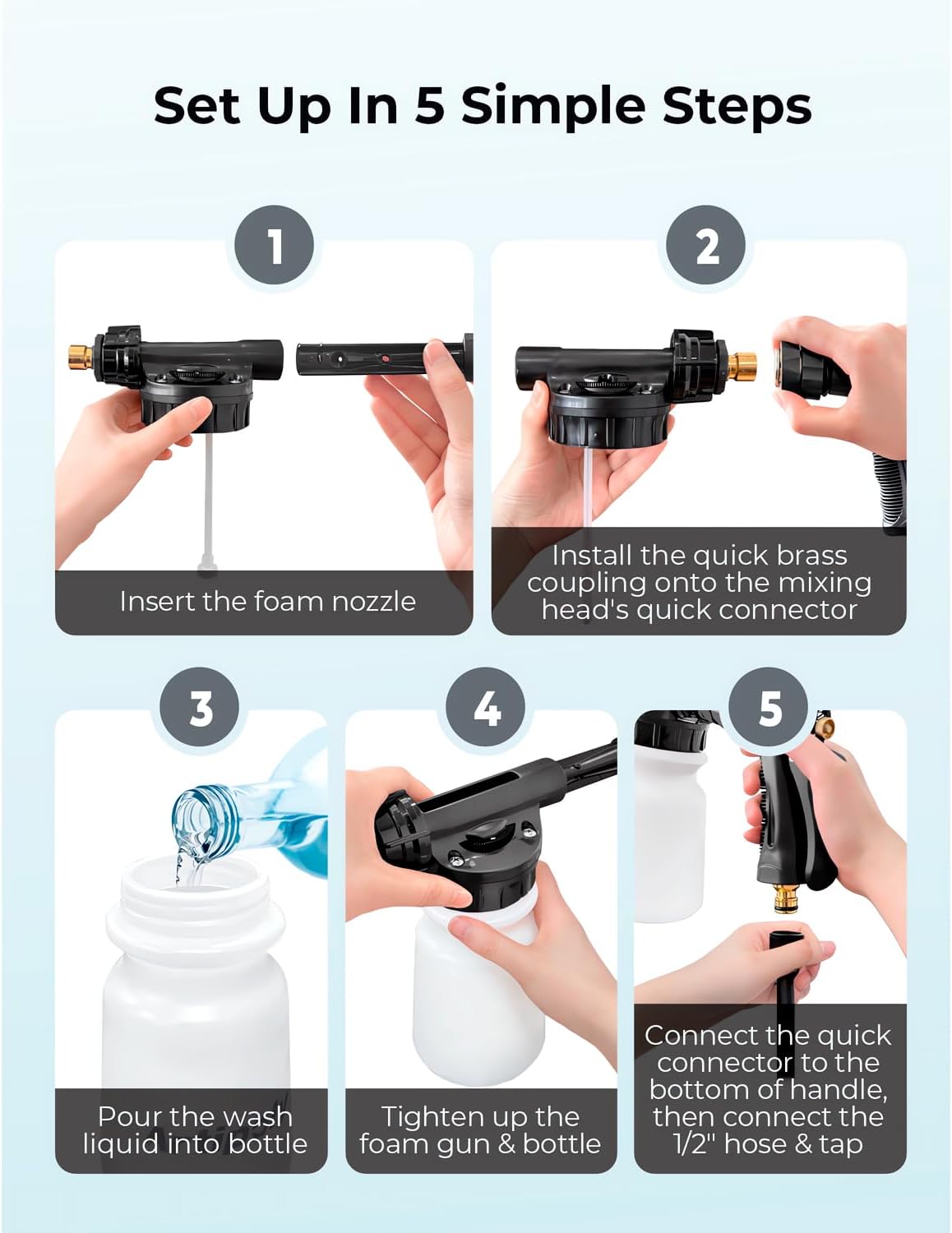 Set Up In 5 Simple Steps

1

Insert the foam nozzle

2

Install the quick brass coupling onto the mixing head's quick connector

3

Pour the wash liquid into bottle

4

Tighten up the foam gun & bottle

5

Connect the quick connector to the bottom of handle, then connect the 1/2" hose & tap