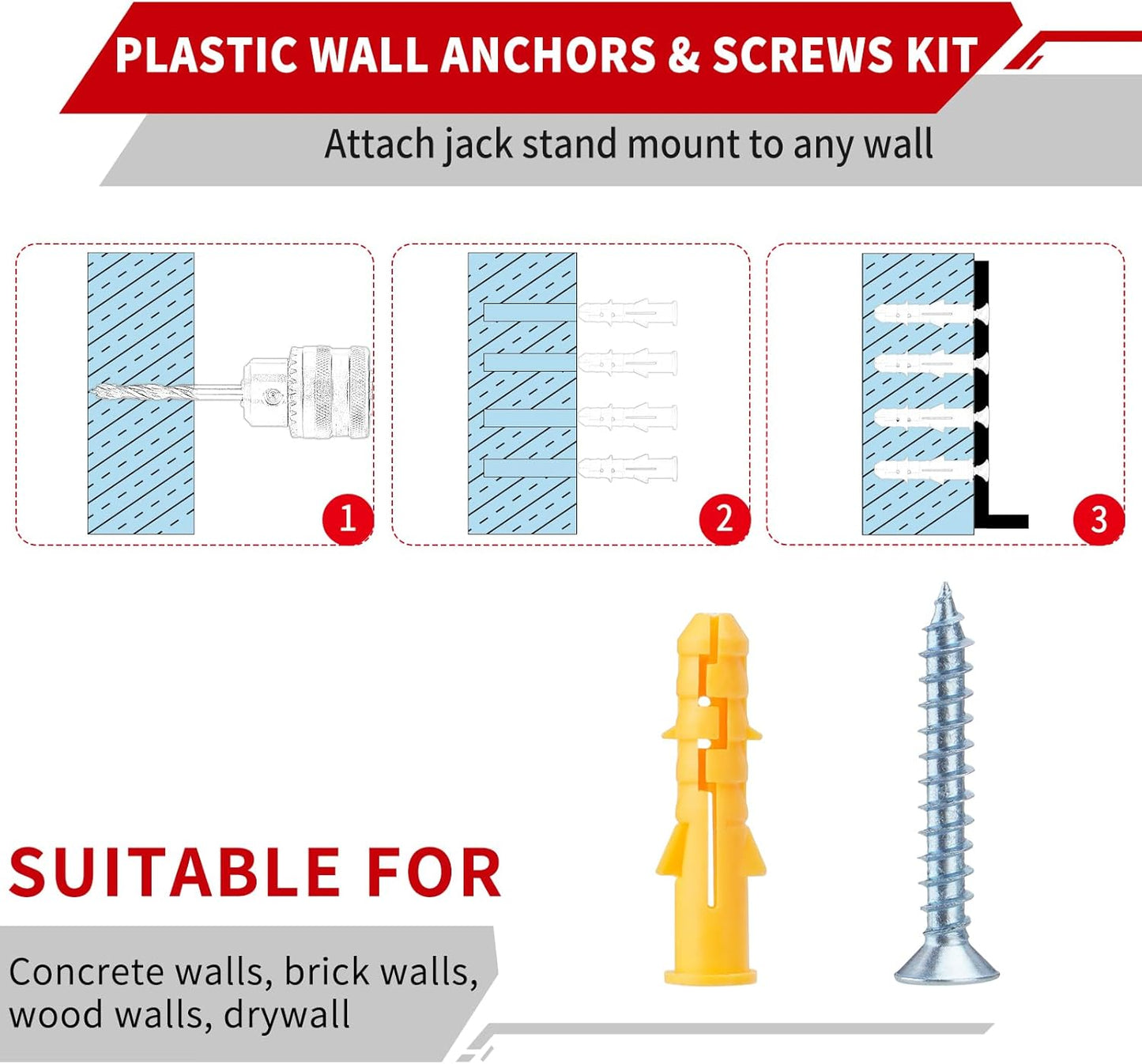 PLASTIC WALL ANCHORS & SCREWS KIT

Attach jack stand mount to any wall

1

2

3

SUITABLE FOR

Concrete walls, brick walls, wood walls, drywall