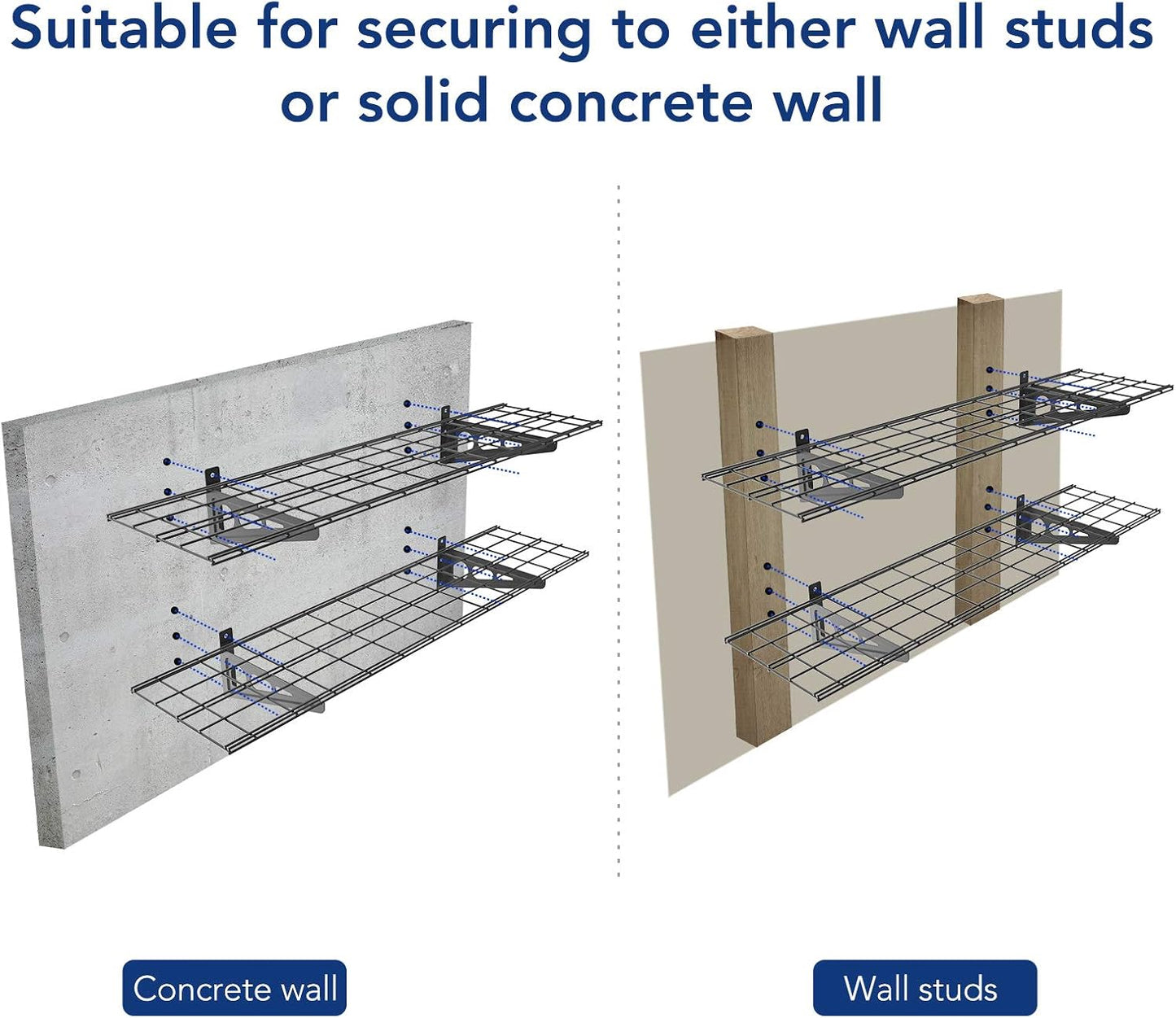 Suitable for securing to either wall studs or solid concrete wall

Concrete wall

Wall studs