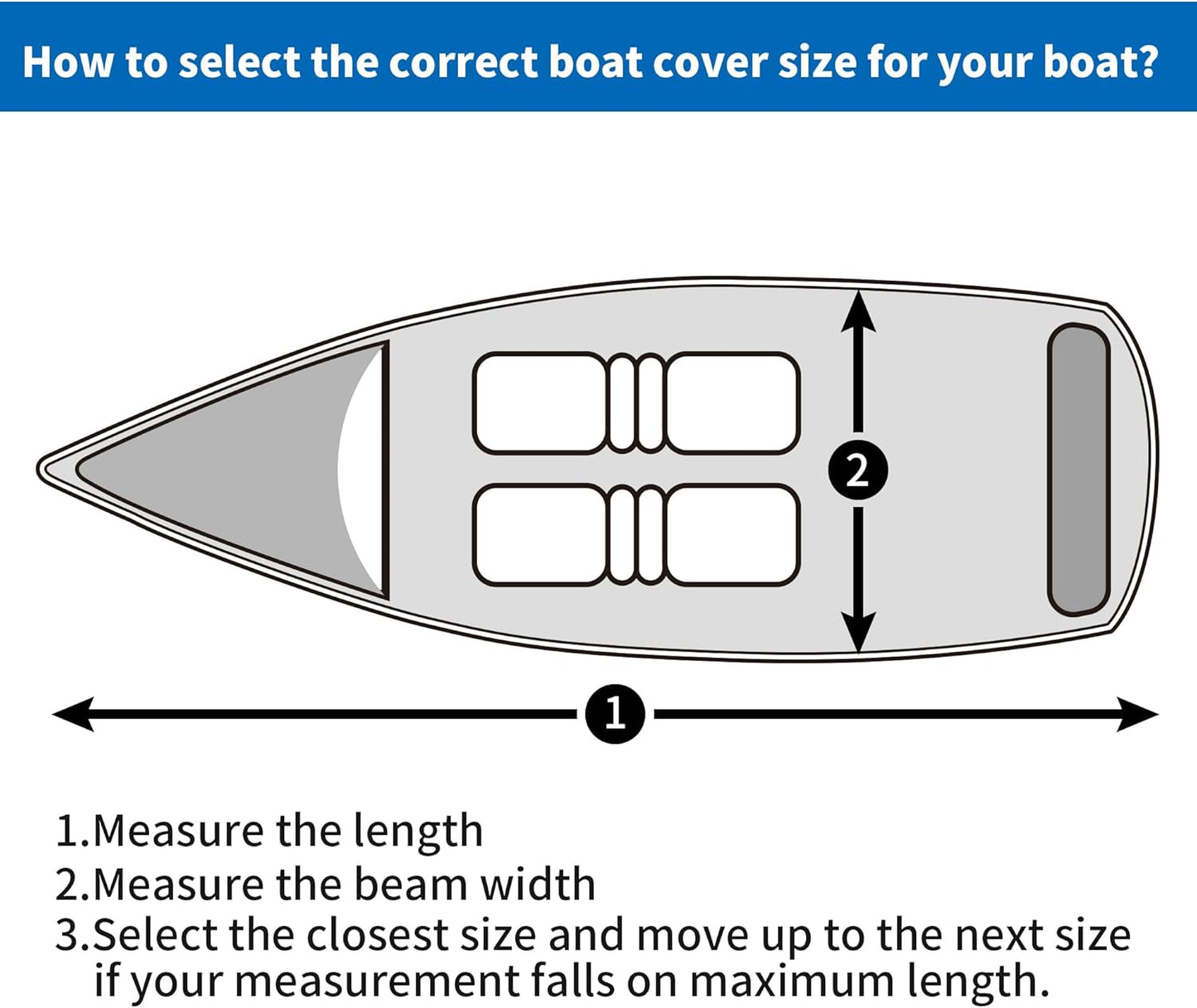 How to select the correct boat cover size for your boat?

2

1

1.Measure the length
2.Measure the beam width
3.Select the closest size and move up to the next size if your measurement falls on maximum length.