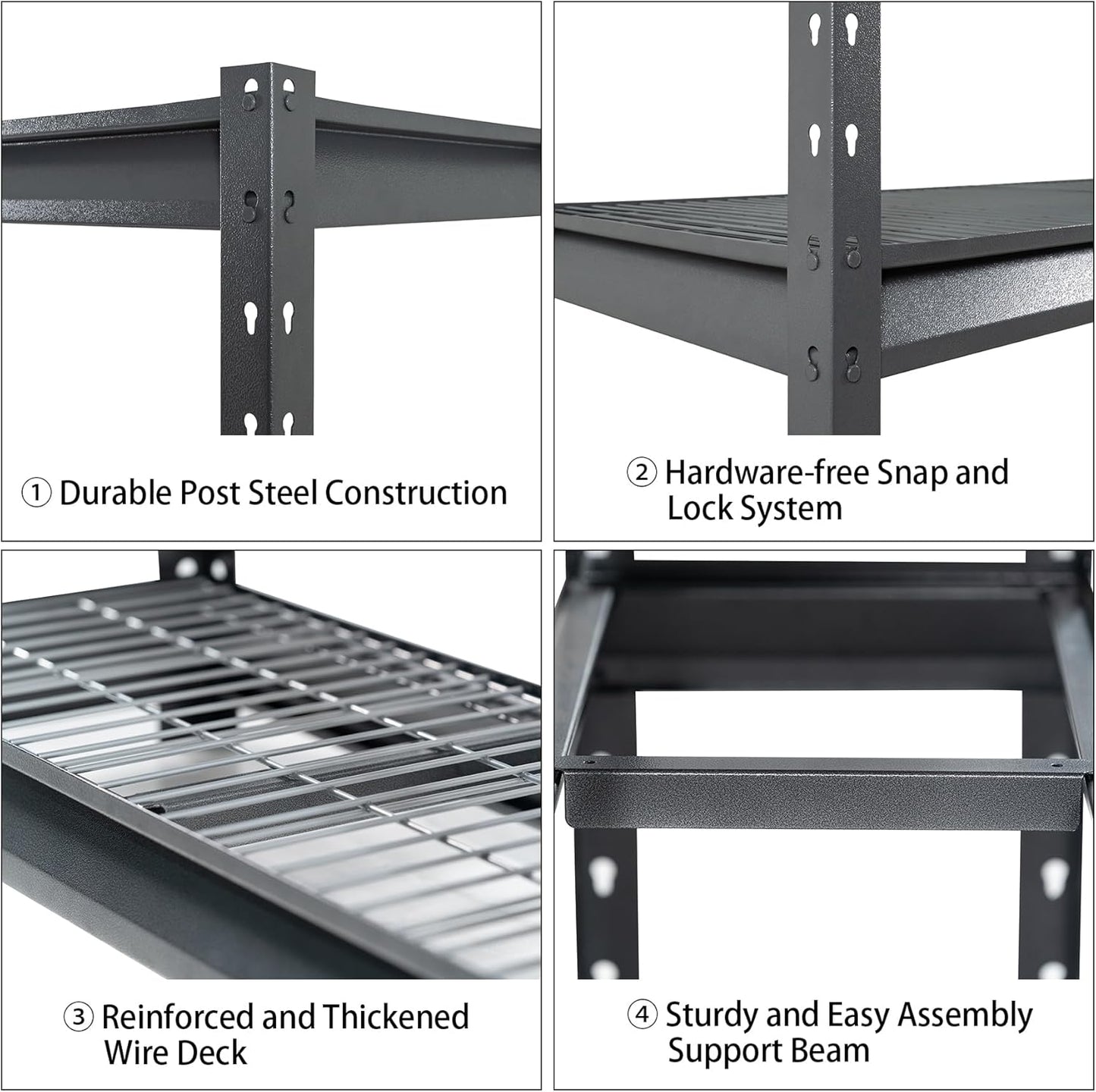 ① Durable Post Steel Construction

② Hardware-free Snap and Lock System

③ Reinforced and Thickened Wire Deck

④ Sturdy and Easy Assembly Support Beam