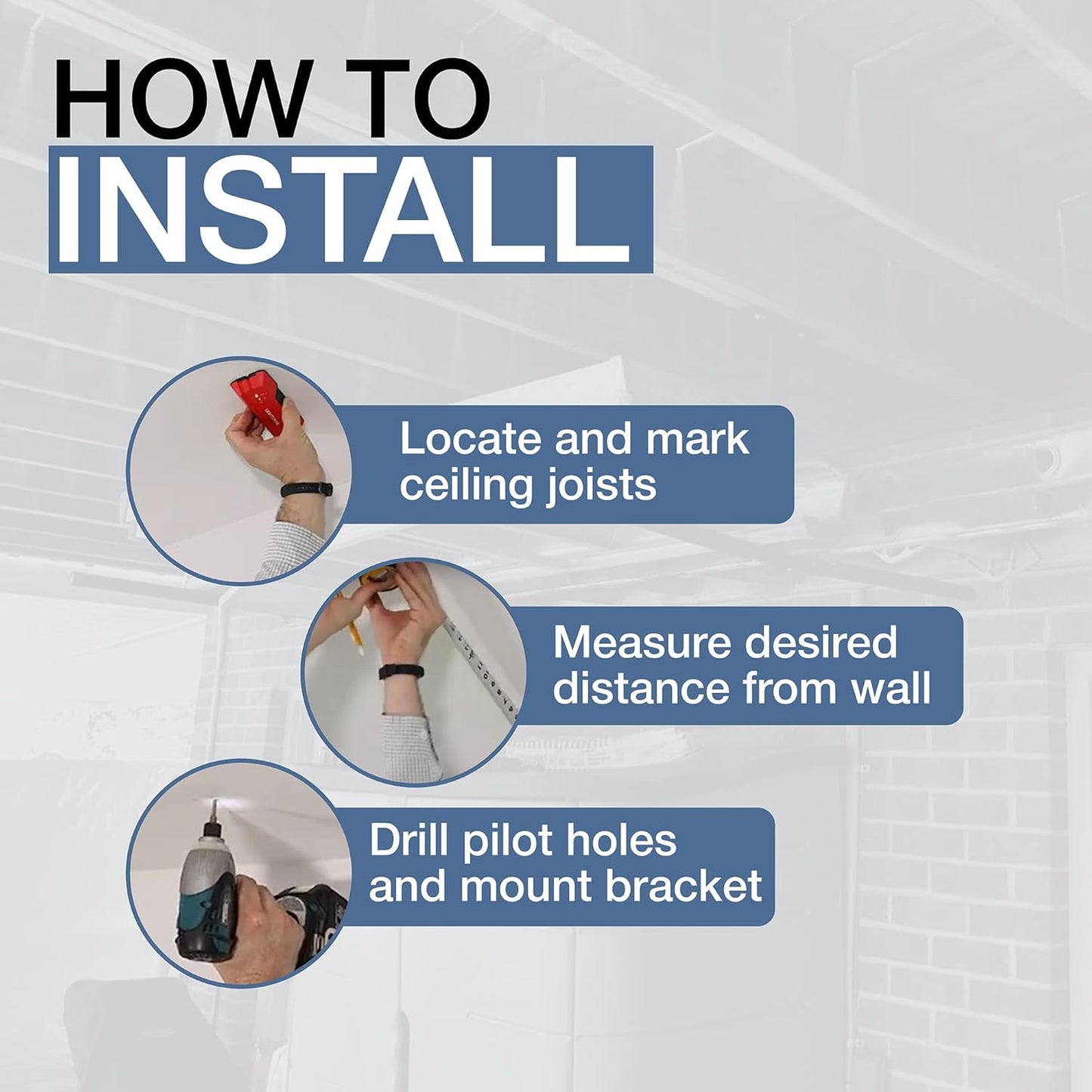 HOW TO
INSTALL

Locate and mark ceiling joists

Measure desired distance from wall

Drill pilot holes and mount bracket