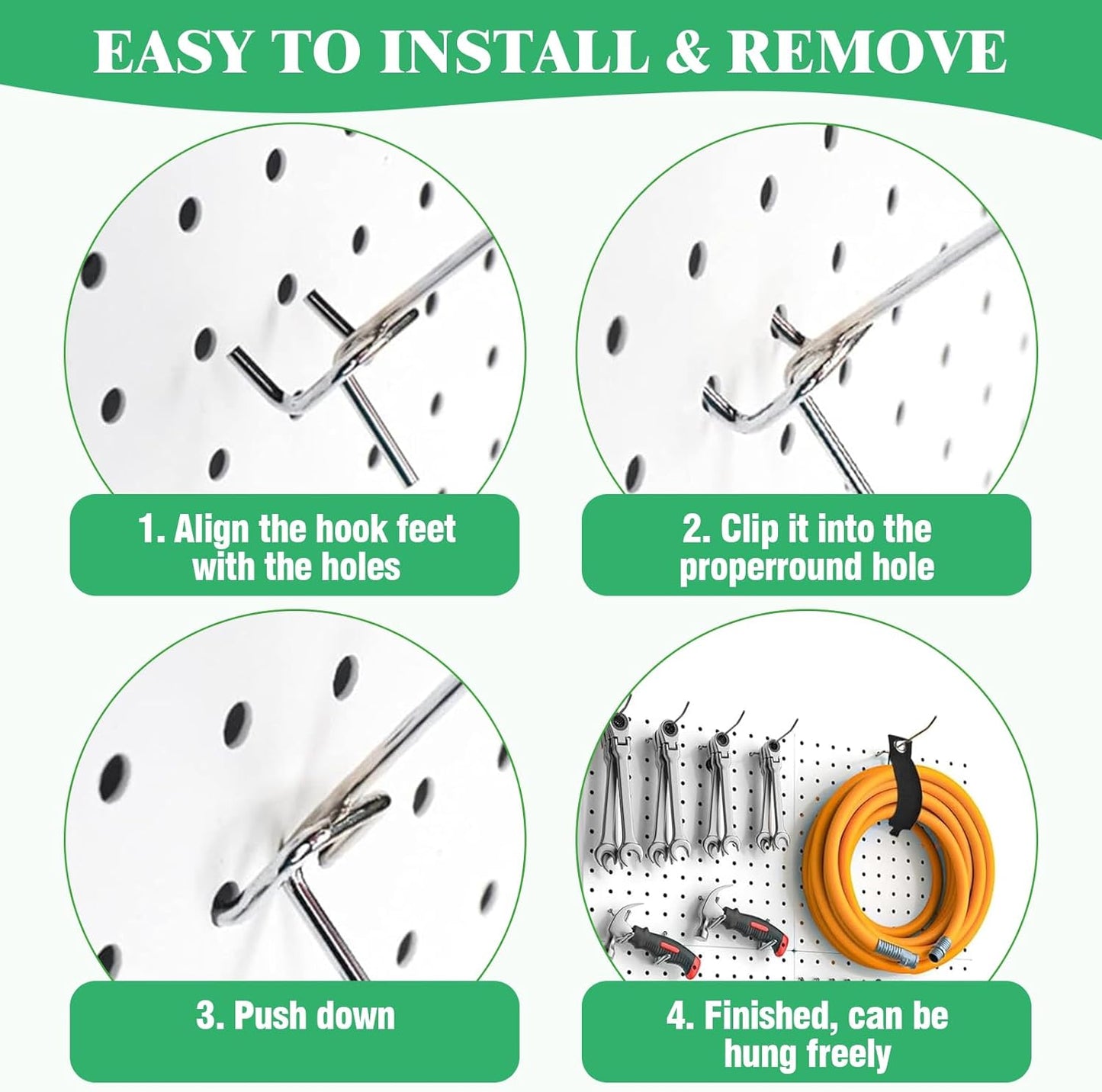 EASY TO INSTALL & REMOVE

1. Align the hook feet with the holes

2. Clip it into the properround hole

3. Push down

4. Finished, can be hung freely