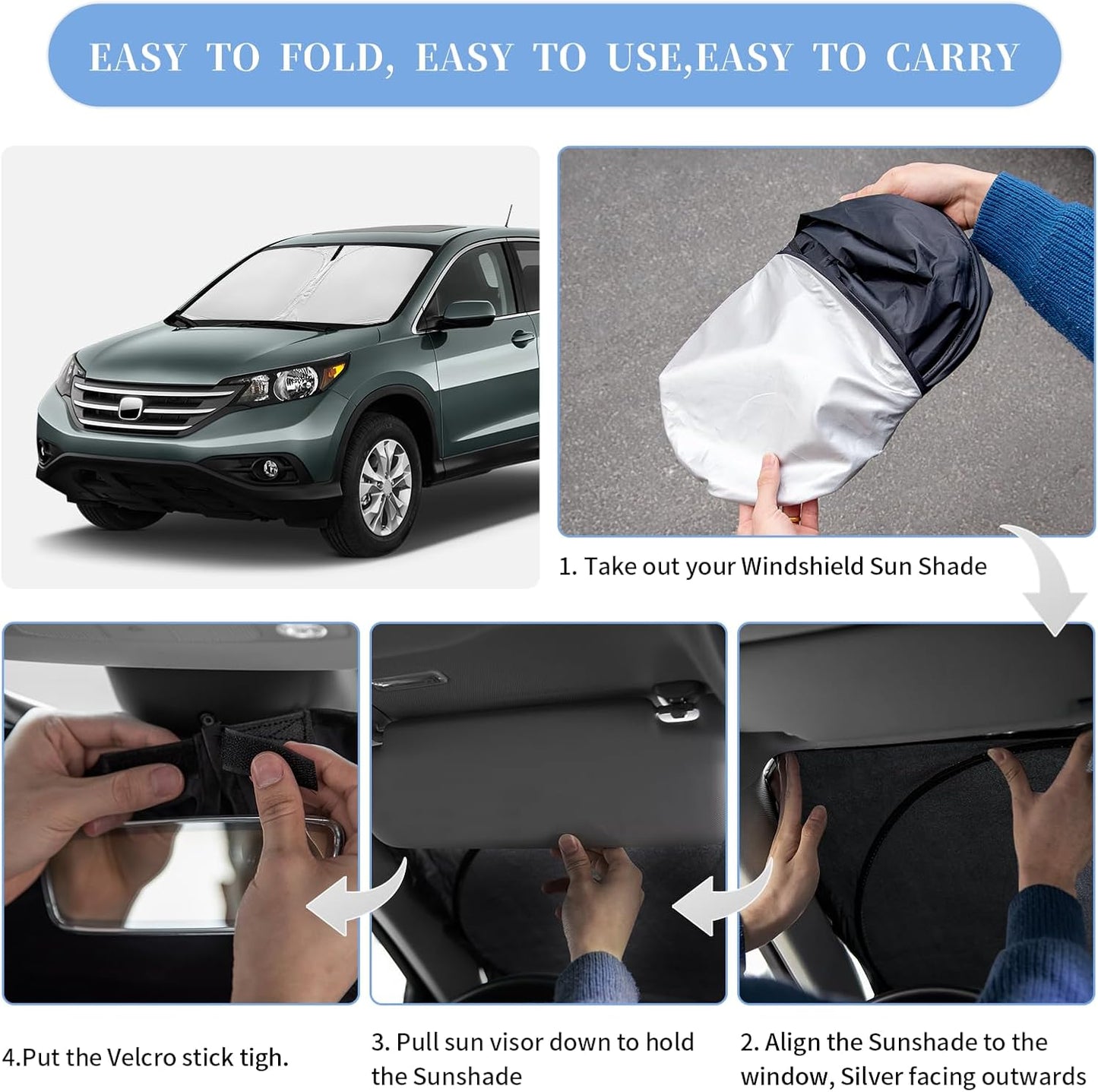 EASY TO FOLD, EASY TO USE,EASY TO CARRY

1. Take out your Windshield Sun Shade

4.Put the Velcro stick tigh.

3. Pull sun visor down to hold the Sunshade

2. Align the Sunshade to the window, Silver facing outwards