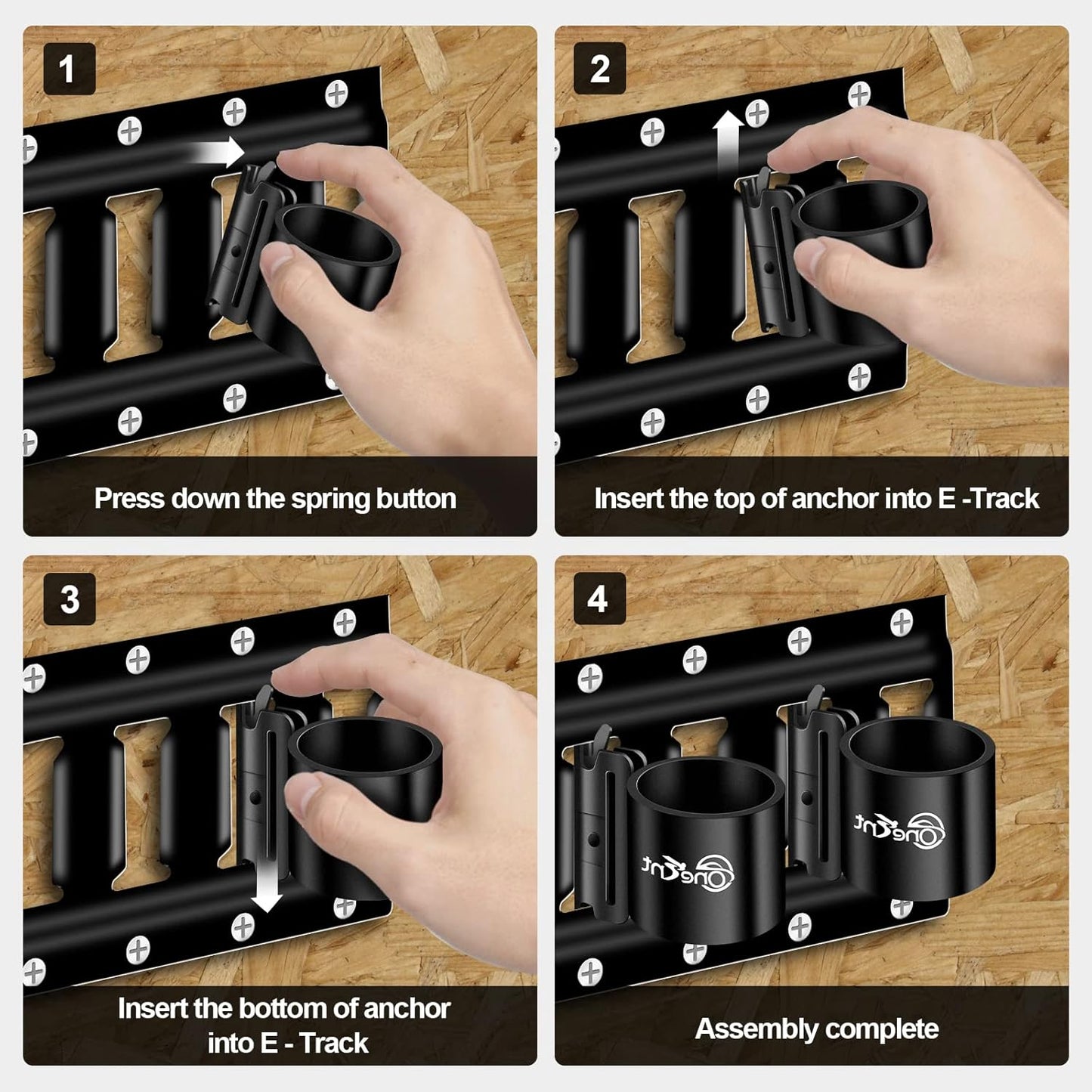 1

Press down the spring button

2

Insert the top of anchor into E -Track

3

Insert the bottom of anchor into E - Track

4

OneCnt

OneCnt

Assembly complete