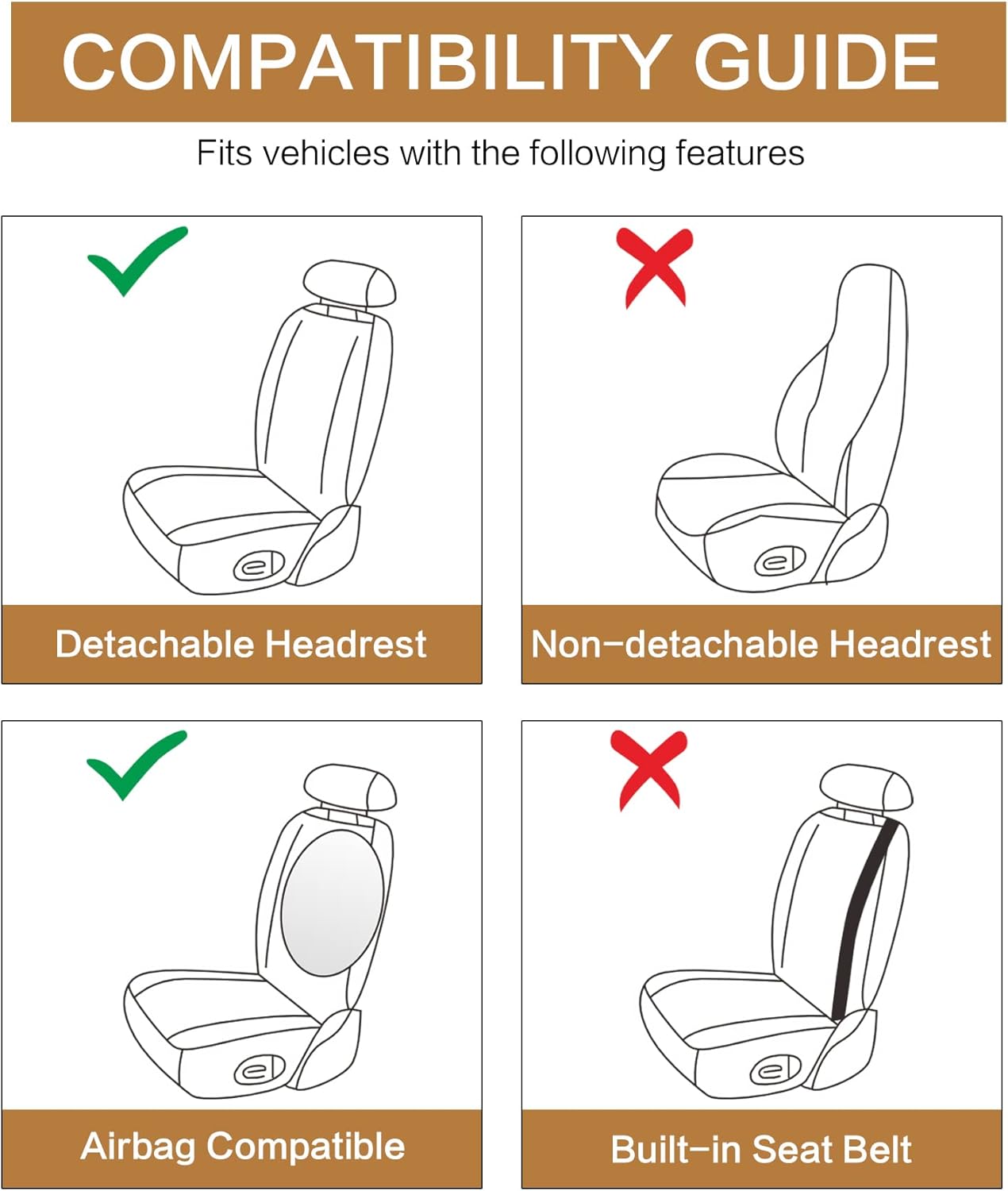 COMPATIBILITY GUIDE

Fits vehicles with the following features

Detachable Headrest

Non-detachable Headrest

Airbag Compatible

Built-in Seat Belt