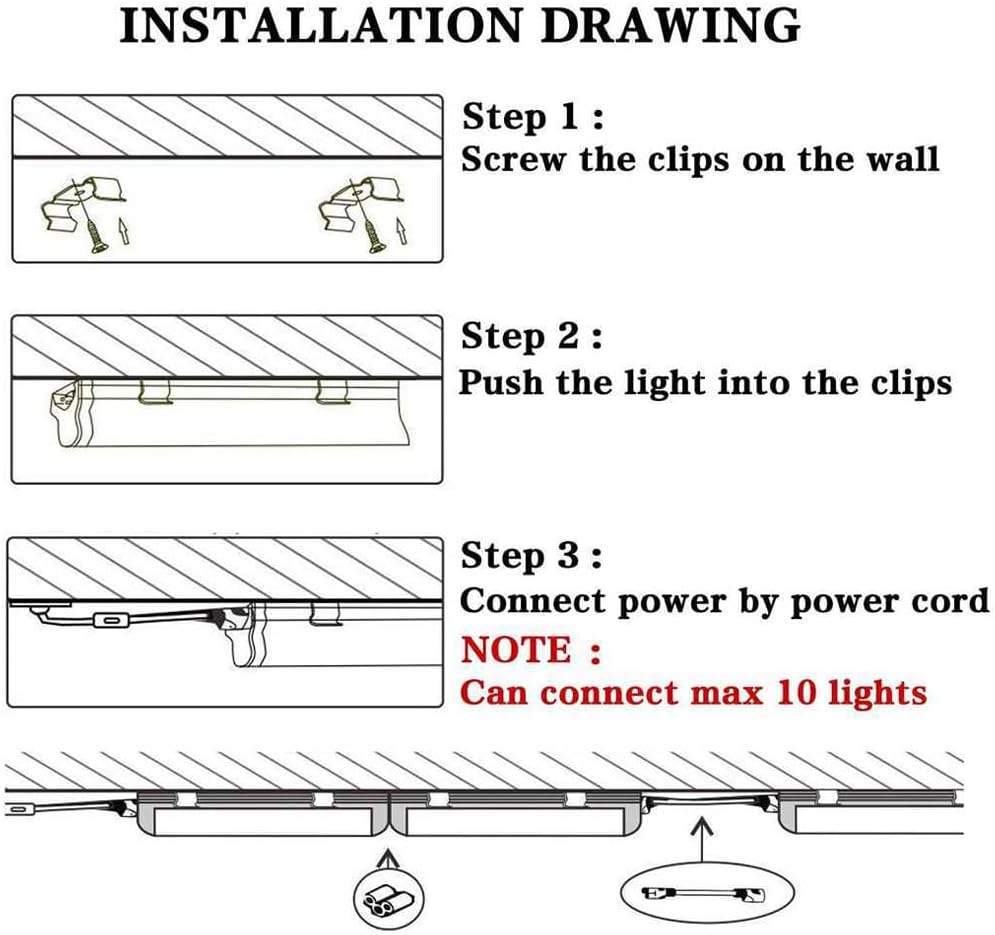 INSTALLATION DRAWING

Step 1 :
Screw the clips on the wall

Step 2 :
Push the light into the clips

Step 3 :
Connect power by power cord
NOTE :
Can connect max 10 lights